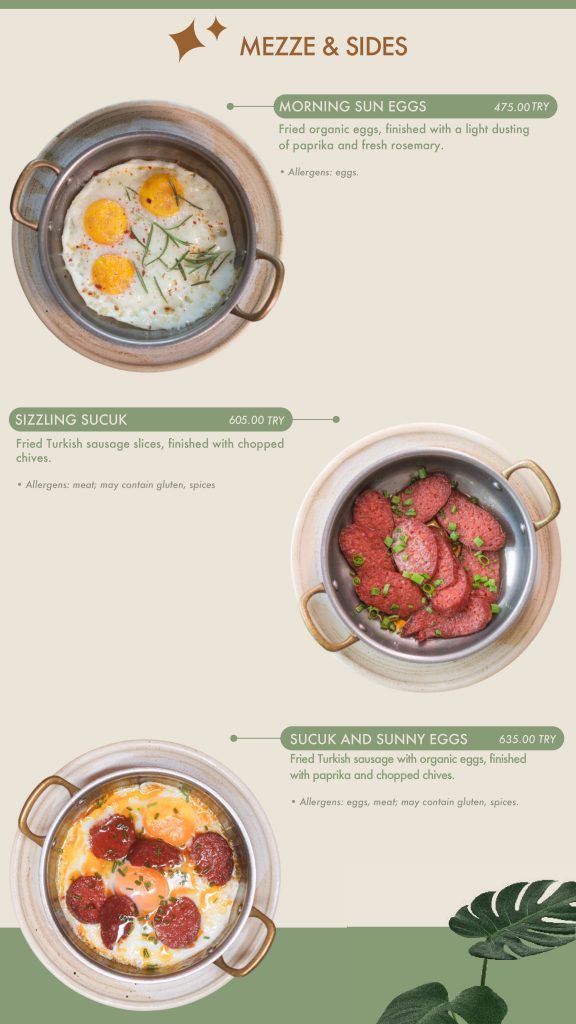 MEZZE & SIDES

MORNING SUN EGGS 475.00 TRY

Fried organic eggs, finished with a light dusting of paprika and fresh rosemary.

• Allergens: eggs.

SIZZLING SUCUK 605.00 TRY

Fried Turkish sausage slices, finished with chopped chives.

• Allergens: meat; may contain gluten, spices

SUCUK AND SUNNY EGGS 635.00 TRY

Fried Turkish sausage with organic eggs, finished with paprika and chopped chives.

• Allergens: eggs, meat; may contain gluten, spices.